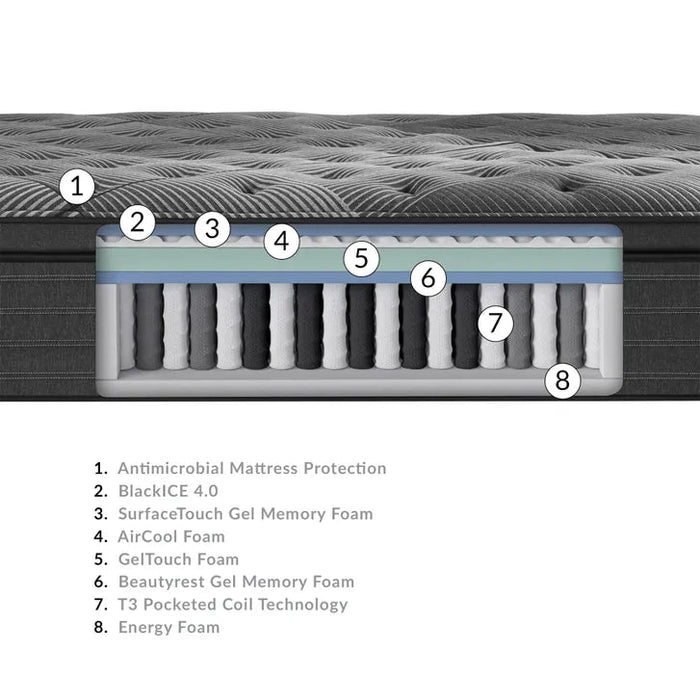 1
2
3
4
5
6
7
8

1. Antimicrobial Mattress Protection
2. BlackICE 4.0
3. SurfaceTouch Gel Memory Foam
4. AirCool Foam
5. GelTouch Foam
6. Beautyrest Gel Memory Foam
7. T3 Pocketed Coil Technology
8. Energy Foam